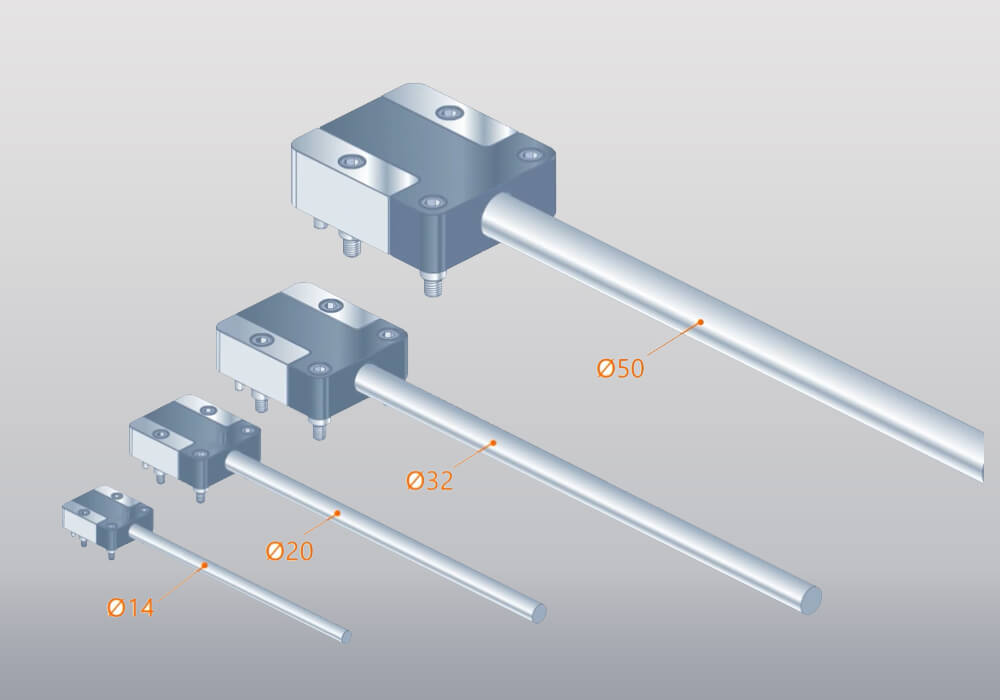 Ø50

Ø32

Ø20

Ø14